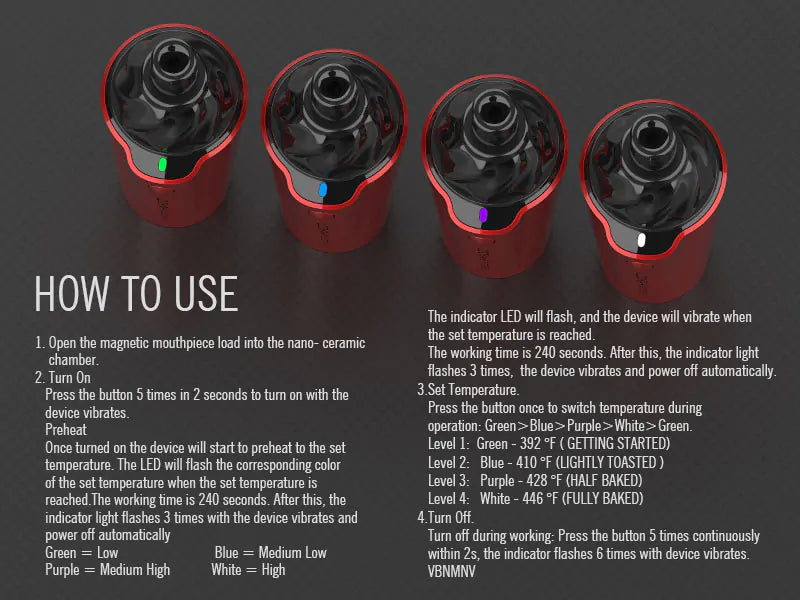 HOW TO USE

1. Open the magnetic mouthpiece load into the nano- ceramic chamber.
2. Turn On
Press the button 5 times in 2 seconds to turn on with the device vibrates.
Preheat
Once turned on the device will start to preheat to the set temperature. The LED will flash the corresponding color of the set temperature when the set temperature is reached.The working time is 240 seconds. After this, the indicator light flashes 3 times with the device vibrates and power off automatically
Green = Low Blue = Medium Low
Purple = Medium High White = High

The indicator LED will flash, and the device will vibrate when the set temperature is reached.
The working time is 240 seconds. After this, the indicator light flashes 3 times, the device vibrates and power off automatically.
3.Set Temperature.
Press the button once to switch temperature during operation: Green>Blue>Purple>White>Green.
Level 1: Green - 392 °F ( GETTING STARTED)
Level 2: Blue - 410 °F (LIGHTLY TOASTED )
Level 3: Purple - 428 °F (HALF BAKED)
Level 4: White - 446 °F (FULLY BAKED)
4.Turn Off.
Turn off during working: Press the button 5 times continuously within 2s, the indicator flashes 6 times with device vibrates.
VBNMNV